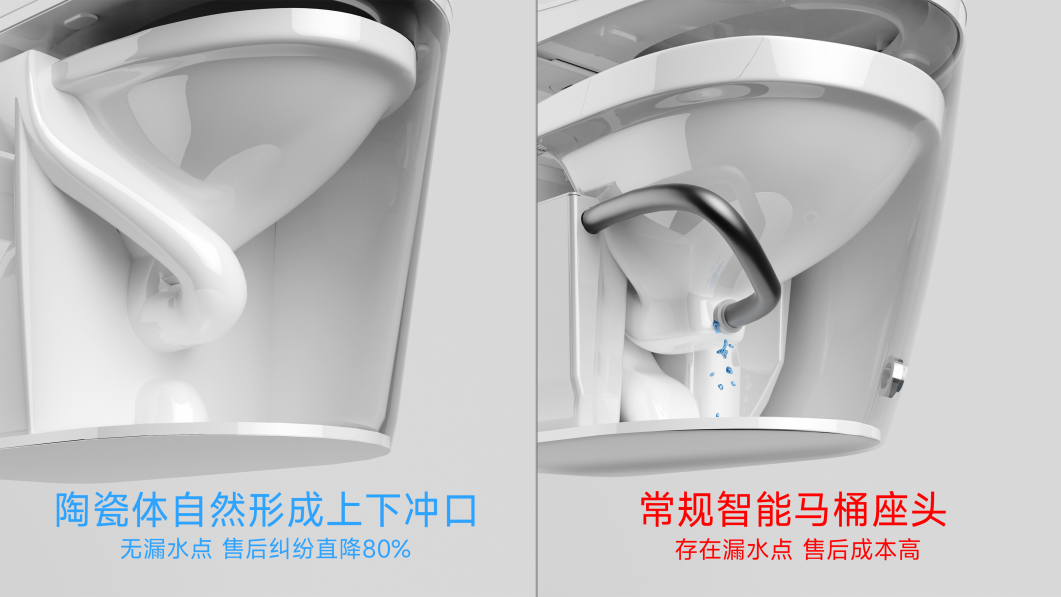 陶瓷体自然形成上下冲口
无漏水点 售后纠纷直降80%

常规智能马桶座头
存在漏水点 售后成本高